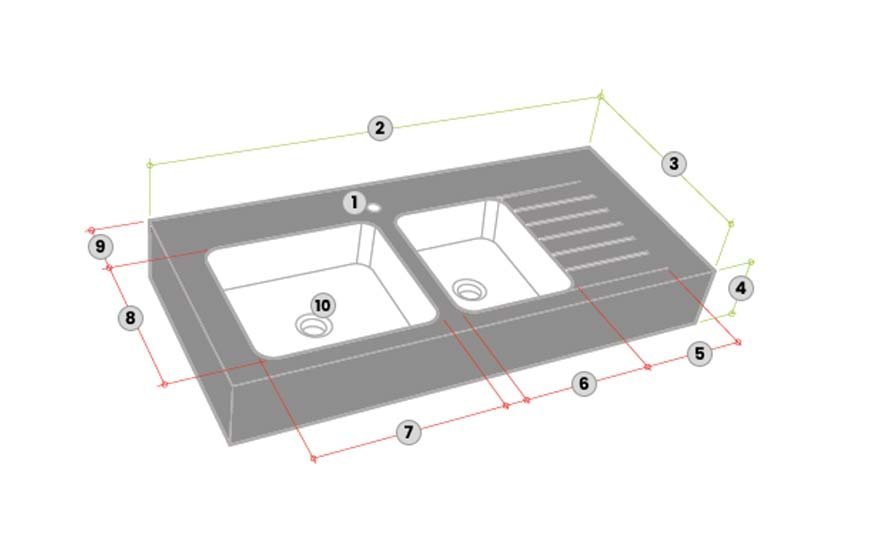 2
3
1
9
4
8
10
5
6
7